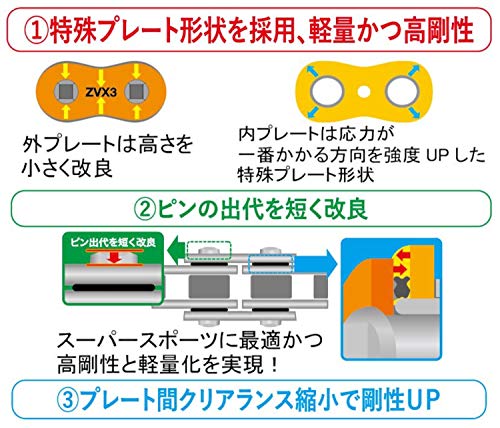 ①特殊プレート形状を採用、軽量かつ高剛性

ZVX3

外プレートは高さを小さく改良

内プレートは応力が一番かかる方向を強度 UP した特殊プレート形状

②ピンの出代を短く改良

ピン出代を短く改良

スーパースポーツに最適かつ高剛性と軽量化を実現！

③プレート間クリアランス縮小で剛性UP