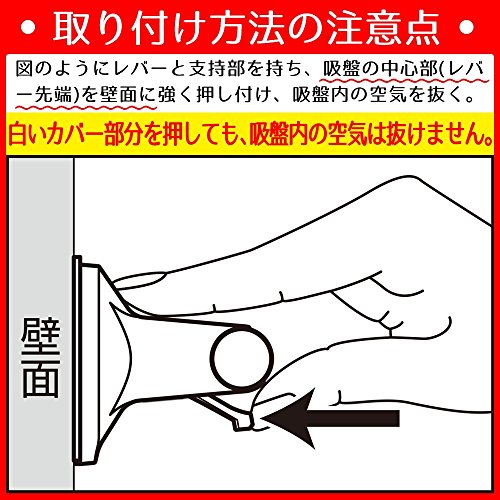 • 取り付け方法の注意点 •

図のようにレバーと支持部を持ち、吸盤の中心部(レバー先端)を壁面に強く押し付け、吸盤内の空気を抜く。

白いカバー部分を押しても、吸盤内の空気は抜けません。

壁面