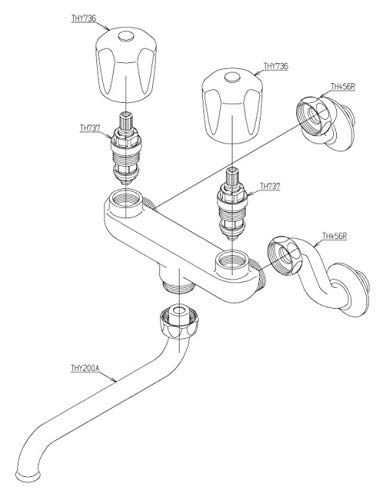 THY736

THY736

TH456R

TH737

TH737

TH456R

THY200A