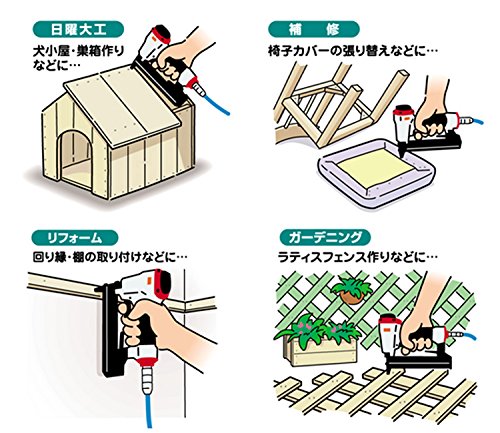 日曜大工
犬小屋・巣箱作りなどに…

補　修
椅子カバーの張り替えなどに…

リフォーム
回り縁・棚の取り付けなどに…

ガーデニング
ラティスフェンス作りなどに…