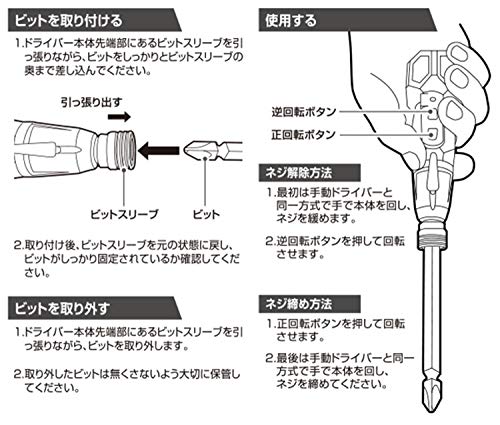 ビットを取り付ける

1.ドライバー本体先端部にあるビットスリーブを引っ張りながら、ビットをしっかりとビットスリーブの奥まで差し込んでください。

引っ張り出す

ビットスリーブ

ビット

2.取り付け後、ビットスリーブを元の状態に戻し、ビットがしっかり固定されているか確認してください。

ビットを取り外す

1.ドライバー本体先端部にあるビットスリーブを引っ張りながら、ビットを取り外します。

2.取り外したビットは無くさないよう大切に保管してください。

使用する

逆回転ボタン

正回転ボタン

ネジ解除方法

1.最初は手動ドライバーと同一方式で手で本体を回し、ネジを緩めます。

2.逆回転ボタンを押して回転させます。

ネジ締め方法

1.正回転ボタンを押して回転させます。

2.最後は手動ドライバーと同一方式で手で本体を回し、ネジを締めてください。