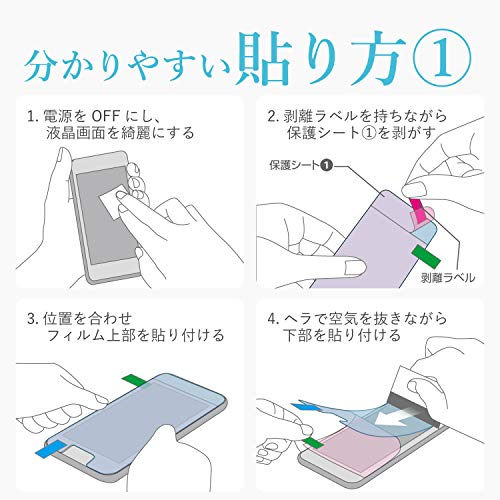 分かりやすい貼り方①

1. 電源を OFF にし、液晶画面を綺麗にする

2. 剥離ラベルを持ちながら保護シート①を剥がす

保護シート❶

剥離ラベル

3. 位置を合わせフィルム上部を貼り付ける

4. ヘラで空気を抜きながら下部を貼り付ける