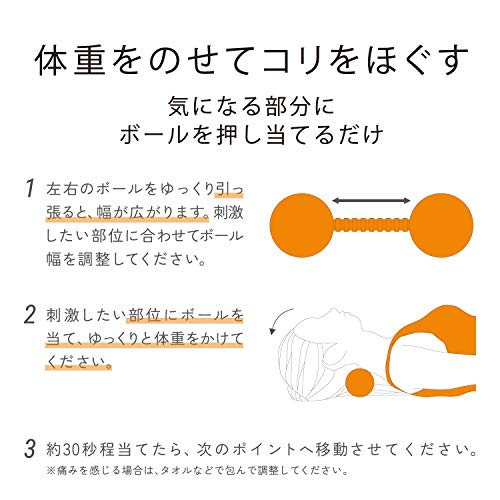 体重をのせてコリをほぐす

気になる部分に
ボールを押し当てるだけ

1 左右のボールをゆっくり引っ張ると、幅が広がります。刺激したい部位に合わせてボール幅を調整してください。

2 刺激したい部位にボールを当て、ゆっくりと体重をかけてください。

3 約30秒程当てたら、次のポイントへ移動させてください。
※痛みを感じる場合は、タオルなどで包んで調整してください。