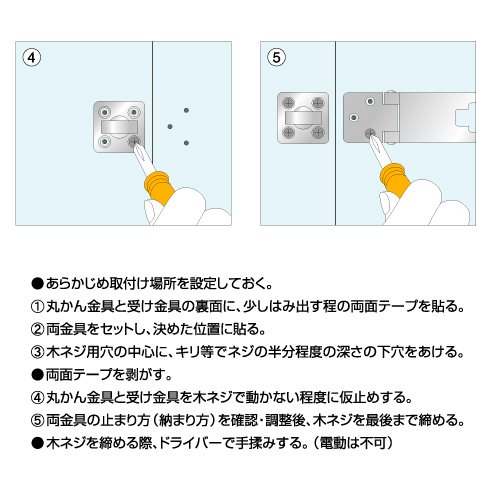 ④

⑤

●あらかじめ取付け場所を設定しておく。

①丸かん金具と受け金具の裏面に、少しはみ出す程の両面テープを貼る。

②両金具をセットし、決めた位置に貼る。

③木ネジ用穴の中心に、キリ等でネジの半分程度の深さの下穴をあける。

●両面テープを剥がす。

④丸かん金具と受け金具を木ネジで動かない程度に仮止めする。

⑤両金具の止まり方（納まり方）を確認・調整後、木ネジを最後まで締める。

●木ネジを締める際、ドライバーで手揉みする。（電動は不可）