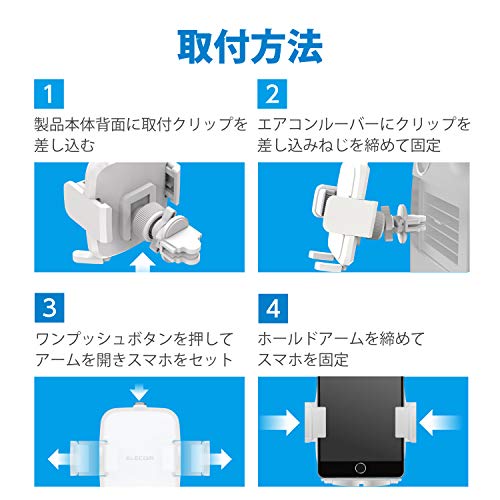 取付方法

1
製品本体背面に取付クリップを差し込む

2
エアコンルーバーにクリップを差し込みねじを締めて固定

3
ワンプッシュボタンを押してアームを開きスマホをセット

ELECOM

4
ホールドアームを締めてスマホを固定