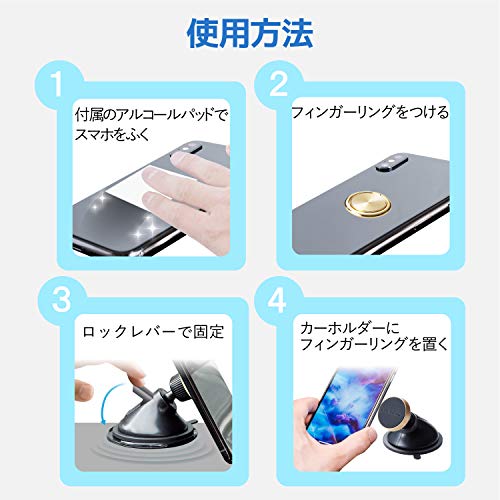 使用方法

1

付属のアルコールパッドでスマホをふく

2

フィンガーリングをつける

3

ロックレバーで固定

4

カーホルダーにフィンガーリングを置く