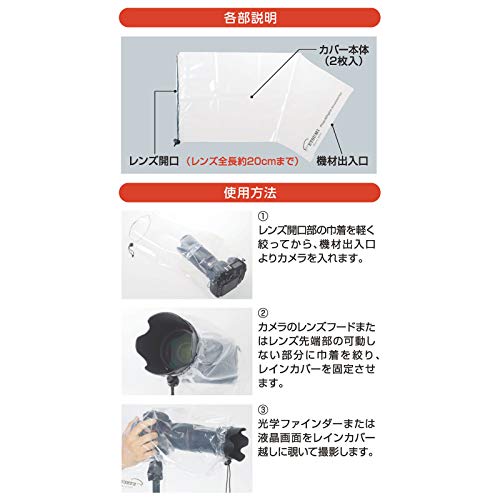 各部説明

カバー本体
(2枚入)

レンズ開口 (レンズ全長約20cmまで)

機材出入口

使用方法

①
レンズ開口部の巾着を軽く絞ってから、機材出入口よりカメラを入れます。

②
カメラのレンズフードまたはレンズ先端部の可動しない部分に巾着を絞り、レインカバーを固定させます。

③
光学ファインダーまたは液晶画面をレインカバー越しに覗いて撮影します。