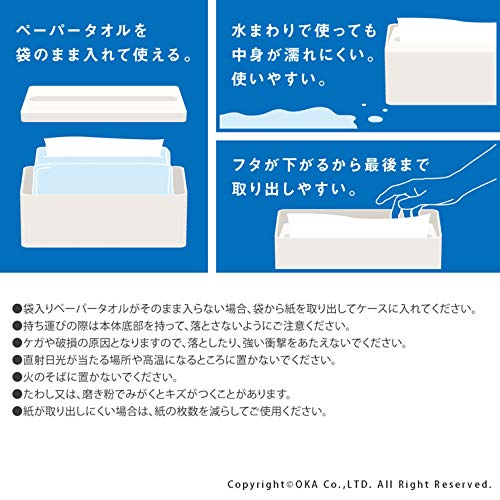 ペーパータオルを
袋のまま入れて使える。

水まわりで使っても
中身が濡れにくい。
使いやすい。

フタが下がるから最後まで
取り出しやすい。

●袋入りペーパータオルがそのまま入らない場合、袋から紙を取り出してケースに入れてください。
●持ち運びの際は本体底部を持って、落とさないようにご注意ください。
●ケガや破損の原因となりますので、落としたり、強い衝撃をあたえないでください。
●直射日光が当たる場所や高温になるところに置かないでください。
●火のそばに置かないでください。
●たわし又は、磨き粉でみがくとキズがつくことがあります。
●紙が取り出しにくい場合は、紙の枚数を減らしてご使用ください。

Copyright©OKA Co.,LTD. All Right Reserved.