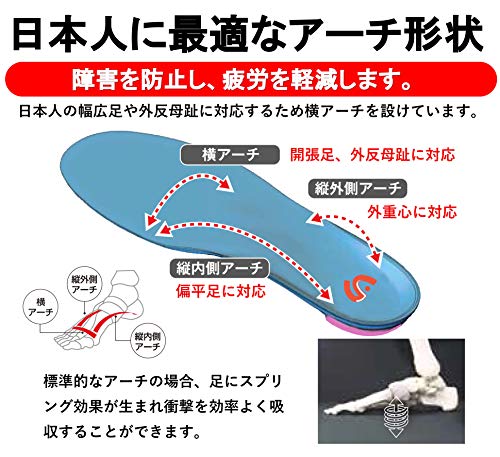 日本人に最適なアーチ形状

障害を防止し、疲労を軽減します。

日本人の幅広足や外反母趾に対応するため横アーチを設けています。

横アーチ
開張足、外反母趾に対応

縦外側アーチ
外重心に対応

縦内側アーチ
偏平足に対応

縦外側アーチ
横アーチ
縦内側アーチ

標準的なアーチの場合、足にスプリング効果が生まれ衝撃を効率よく吸収することができます。