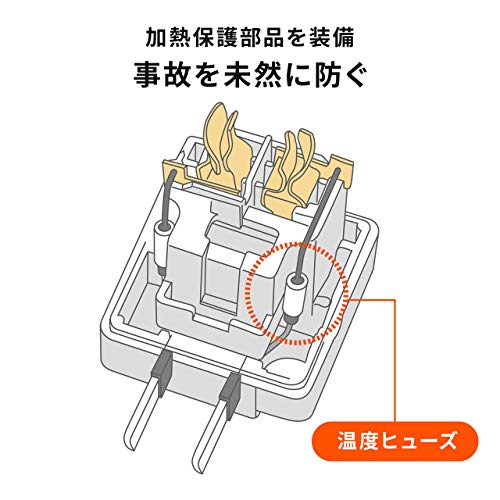 加熱保護部品を装備
事故を未然に防ぐ

温度ヒューズ