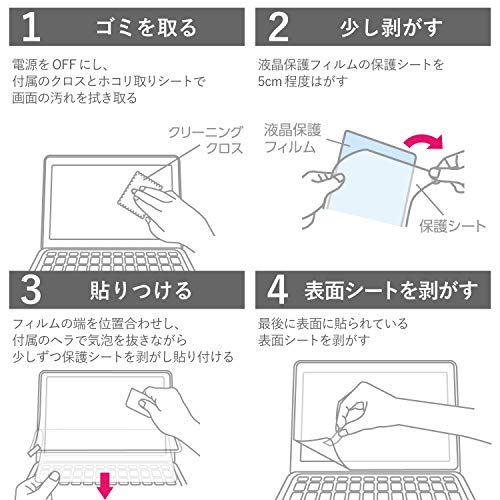 1 ゴミを取る

電源を OFF にし、
付属のクロスとホコリ取りシートで
画面の汚れを拭き取る

クリーニング
クロス

2 少し剥がす

液晶保護フィルムの保護シートを
5cm 程度はがす

液晶保護
フィルム

保護シート

3 貼りつける

フィルムの端を位置合わせし、
付属のヘラで気泡を抜きながら
少しずつ保護シートを剥がし貼り付ける

4 表面シートを剥がす

最後に表面に貼られている
表面シートを剥がす