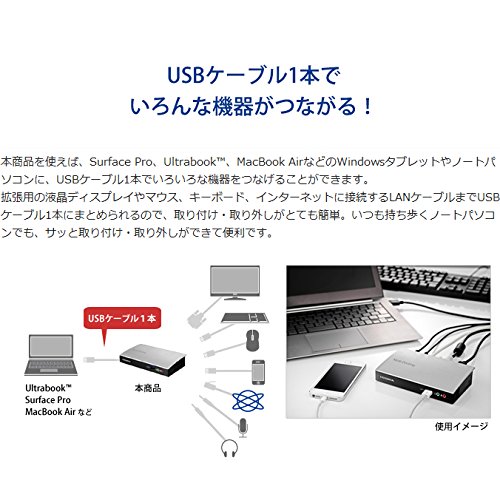 USBケーブル1本で
いろんな機器がつながる！

本商品を使えば、Surface Pro、Ultrabook™、MacBook AirなどのWindowsタブレットやノートパソコンに、USBケーブル1本でいろいろな機器をつなげることができます。
拡張用の液晶ディスプレイやマウス、キーボード、インターネットに接続するLANケーブルまでUSBケーブル1本にまとめられるので、取り付け・取り外しがとても簡単。いつも持ち歩くノートパソコンでも、サッと取り付け・取り外しができて便利です。

USBケーブル１本

Ultrabook™
Surface Pro
MacBook Air など

本商品

使用イメージ