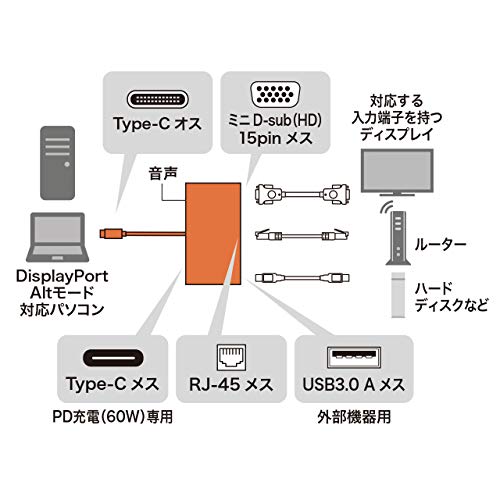 Type-C オス

ミニ D-sub(HD) 15pin メス

対応する
入力端子を持つ
ディスプレイ

音声

ルーター

ハード
ディスクなど

DisplayPort
Altモード
対応パソコン

Type-C メス

PD充電(60W)専用

RJ-45 メス

USB3.0 A メス

外部機器用