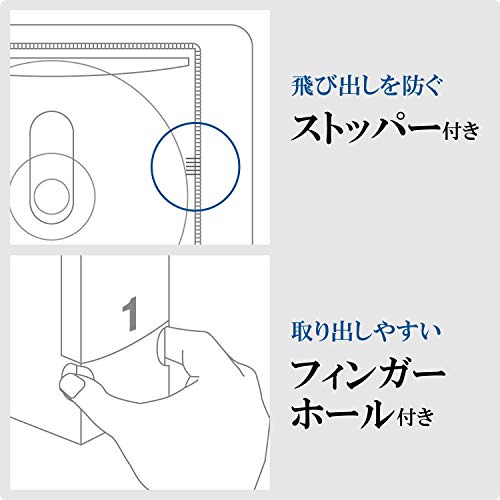 飛び出しを防ぐ
ストッパー付き

1

取り出しやすい
フィンガーホール付き