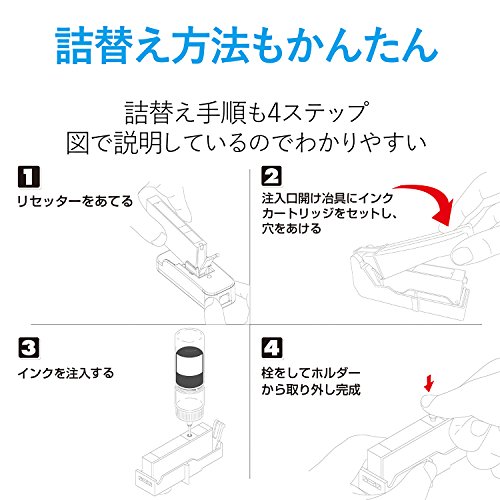 詰替え方法もかんたん

詰替え手順も4ステップ
図で説明しているのでわかりやすい

1
リセッターをあてる

2
注入口開け治具にインクカートリッジをセットし、穴をあける

3
インクを注入する

4
栓をしてホルダーから取り外し完成