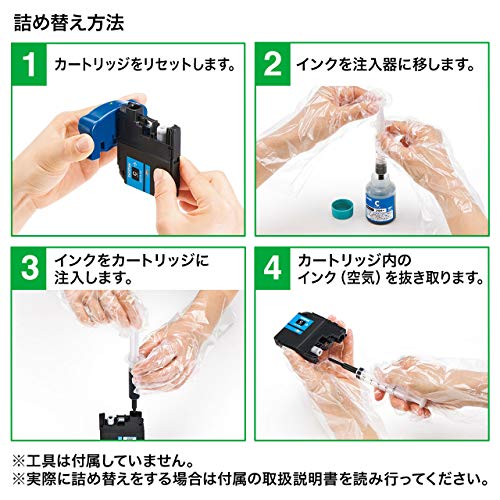 詰め替え方法

1 カートリッジをリセットします。

2 インクを注入器に移します。

C

3 インクをカートリッジに注入します。

4 カートリッジ内のインク（空気）を抜き取ります。

※工具は付属していません。
※実際に詰め替えをする場合は付属の取扱説明書を読み行ってください。