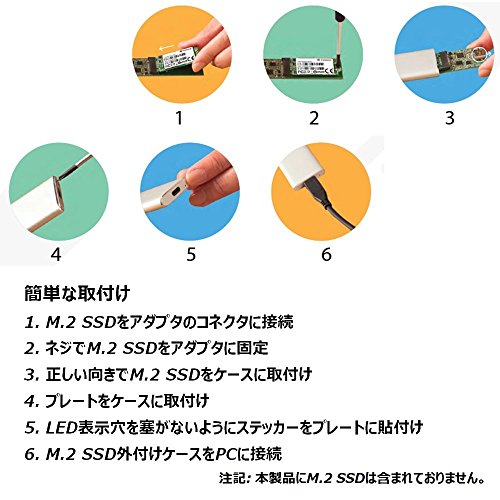 1

2

3

4

5

6

簡単な取付け

1. M.2 SSDをアダプタのコネクタに接続

2. ネジでM.2 SSDをアダプタに固定

3. 正しい向きでM.2 SSDをケースに取付け

4. プレートをケースに取付け

5. LED表示穴を塞がないようにステッカーをプレートに貼付け

6. M.2 SSD外付けケースをPCに接続

注記: 本製品にM.2 SSDは含まれておりません。