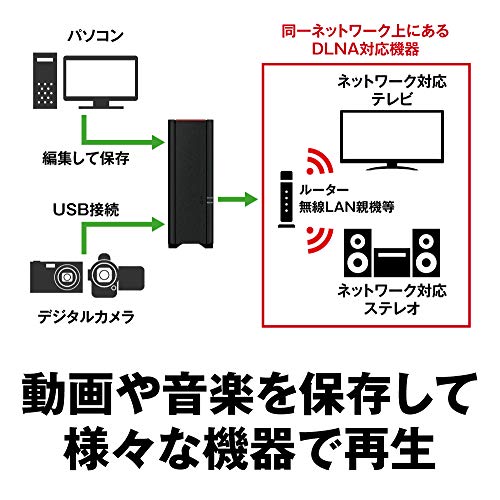 パソコン

編集して保存

USB接続

デジタルカメラ

同一ネットワーク上にある
DLNA対応機器

ネットワーク対応
テレビ

ルーター
無線LAN親機等

ネットワーク対応
ステレオ

動画や音楽を保存して
様々な機器で再生