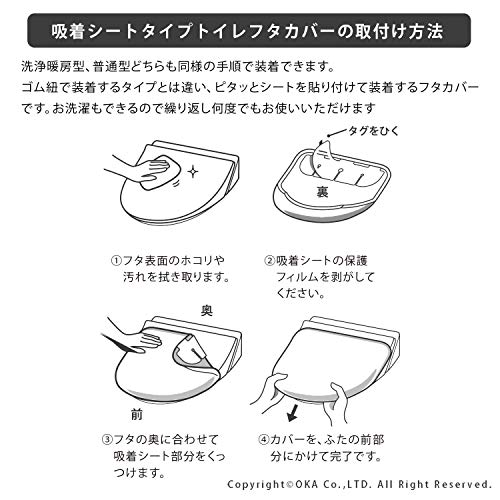 吸着シートタイプトイレフタカバーの取付け方法

洗浄暖房型、普通型どちらも同様の手順で装着できます。
ゴム紐で装着するタイプとは違い、ピタッとシートを貼り付けて装着するフタカバーです。お洗濯もできるので繰り返し何度でもお使いいただけます

タグをひく

裏

①フタ表面のホコリや汚れを拭き取ります。

②吸着シートの保護フィルムを剥がしてください。

奥

前

③フタの奥に合わせて吸着シート部分をくっつけます。

④カバーを、ふたの前部分にかけて完了です。

Copyright©OKA Co.,LTD. All Right Reserved.